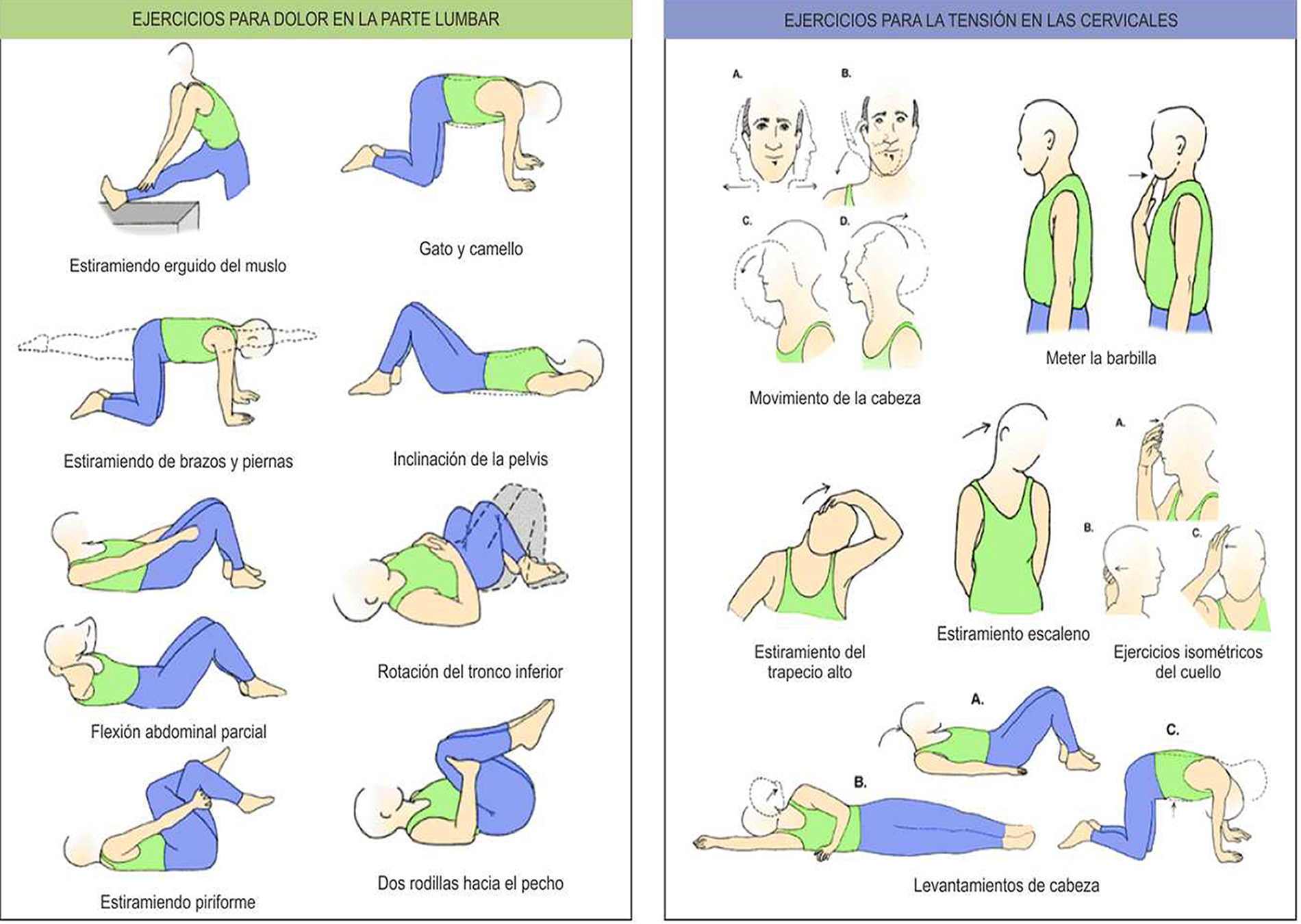 EJERCICIOS PARA DOLOR EN LA PARTE LUMBAR

Estiramiendo erguido del muslo

Gato y camello

Estiramiendo de brazos y piernas

Inclinación de la pelvis

Rotación del tronco inferior

Flexión abdominal parcial

Estiramiendo piriforme

Dos rodillas hacia el pecho

EJERCICIOS PARA LA TENSIÓN EN LAS CERVICALES

A.

B.

C.

D.

Movimiento de la cabeza

Meter la barbilla

Estiramiento del trapecio alto

Estiramiento escaleno

A.

B.

C.

Ejercicios isométricos del cuello

A.

B.

C.

Levantamientos de cabeza